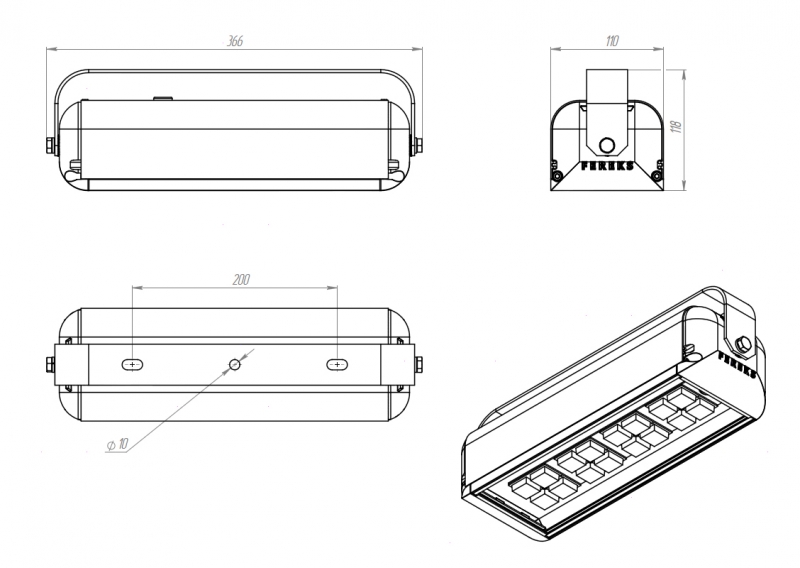 366

110

118

FEREKS

200

$\phi$ 10

FEREKS