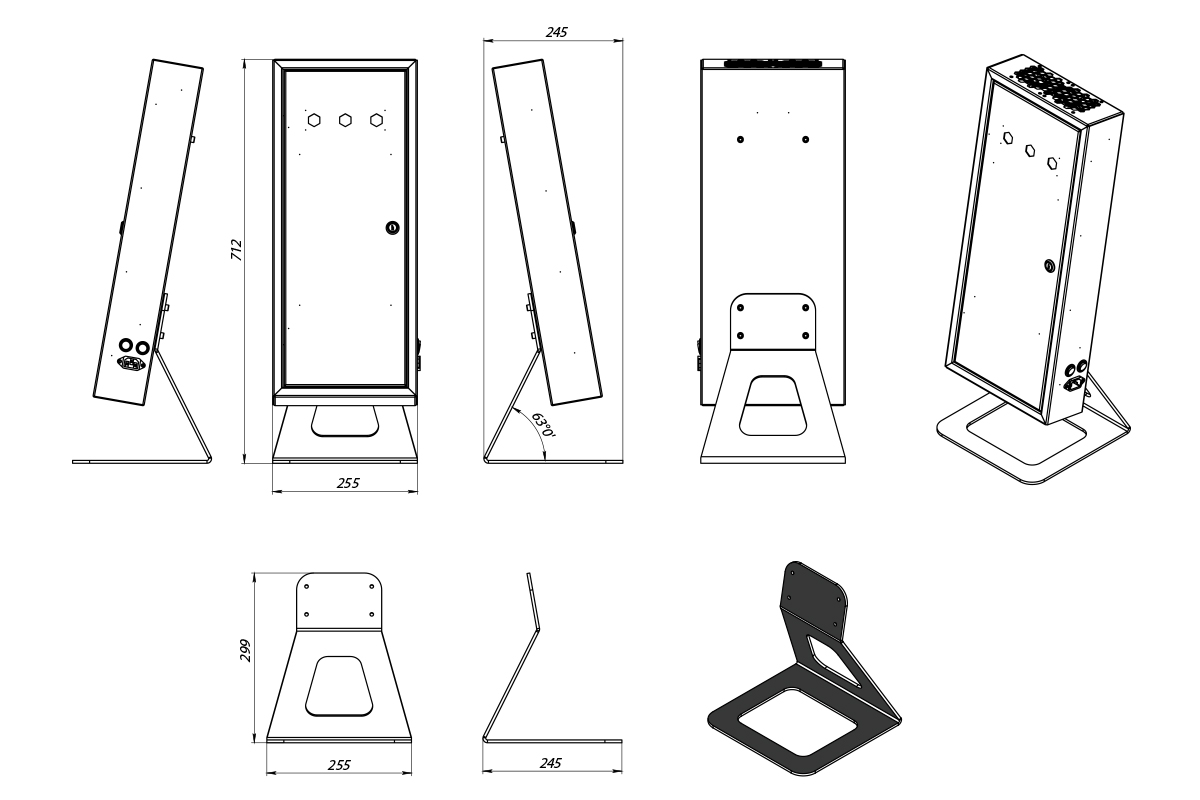 245

712

63°0'

255

299

255

245