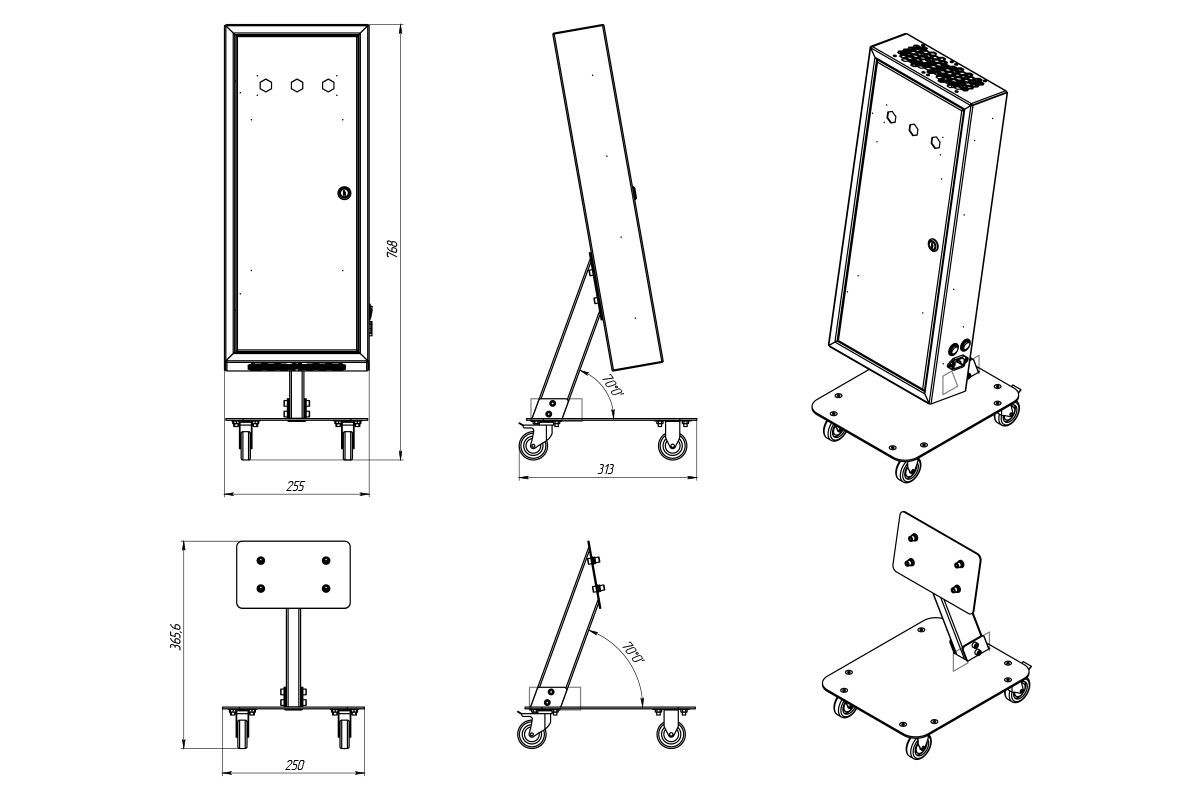 768

255

70,0°

313

365,6

250

70,0°